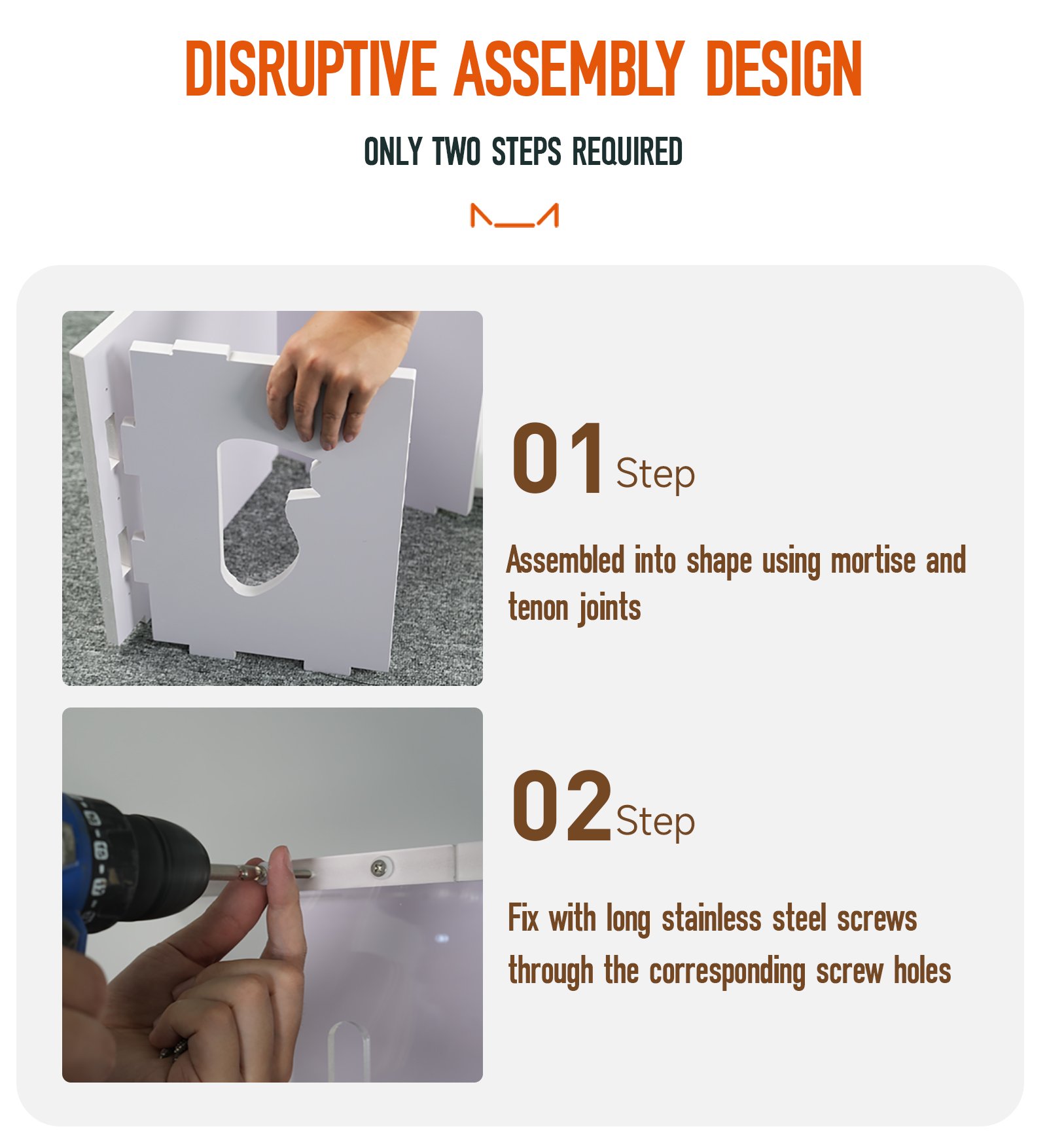 DISRUPTIVE ASSEMBLY DESIGN

ONLY TWO STEPS REQUIRED

01 Step

Assembled into shape using mortise and tenon joints

02 Step

Fix with long stainless steel screws through the corresponding screw holes